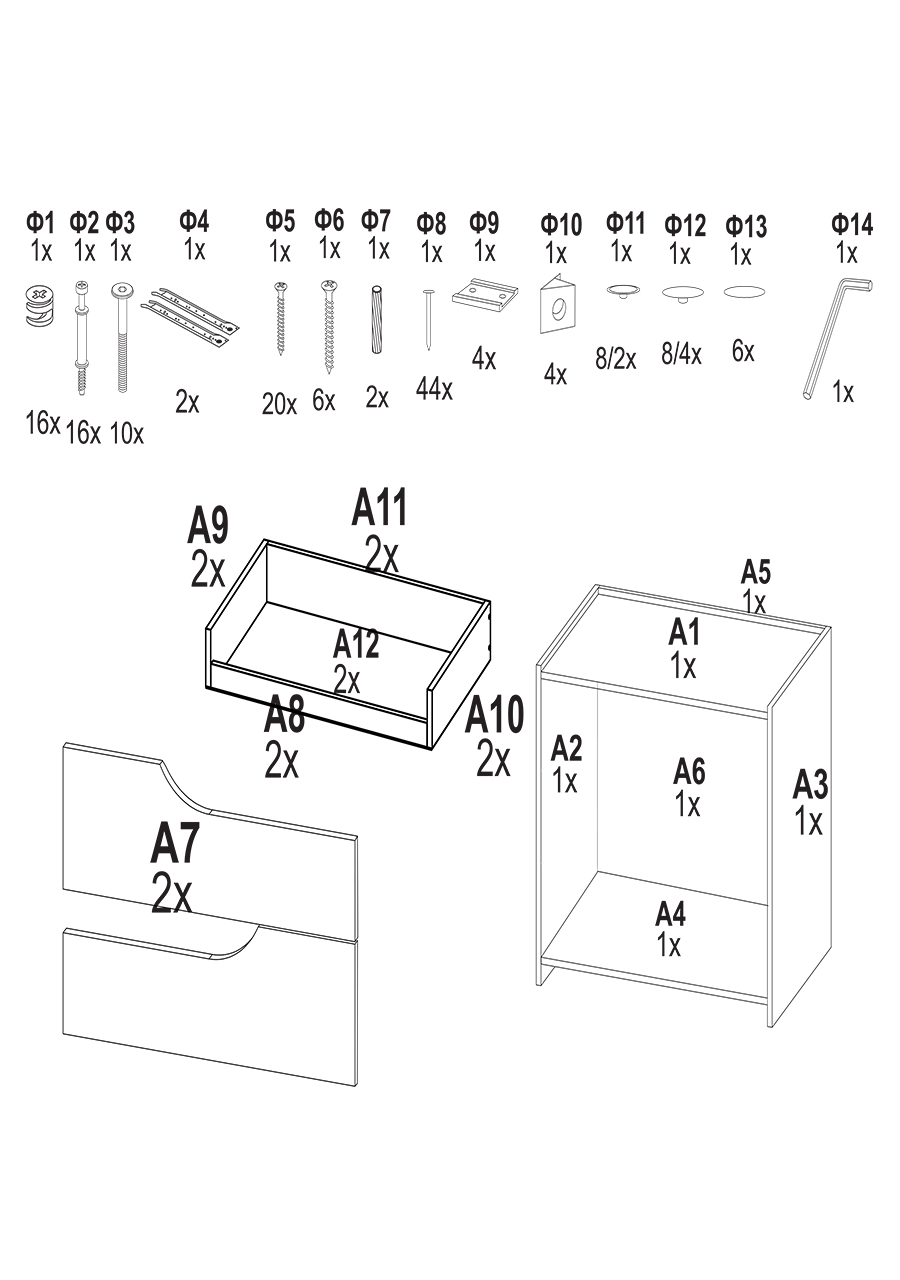 Φ1 1x
16x

Φ2 1x
16x

Φ3 1x
10x

Φ4 1x
2x

Φ5 1x
20x

Φ6 1x
6x

Φ7 1x
2x

Φ8 1x
44x

Φ9 1x
4x

Φ10 1x
4x

Φ11 1x
8/2x

Φ12 1x
8/4x

Φ13 1x
6x

Φ14 1x
1x

A9
2x

A11
2x

A12
2x

A8
2x

A10
2x

A7
2x

A5
1x

A1
1x

A2
1x

A6
1x

A3
1x

A4
1x